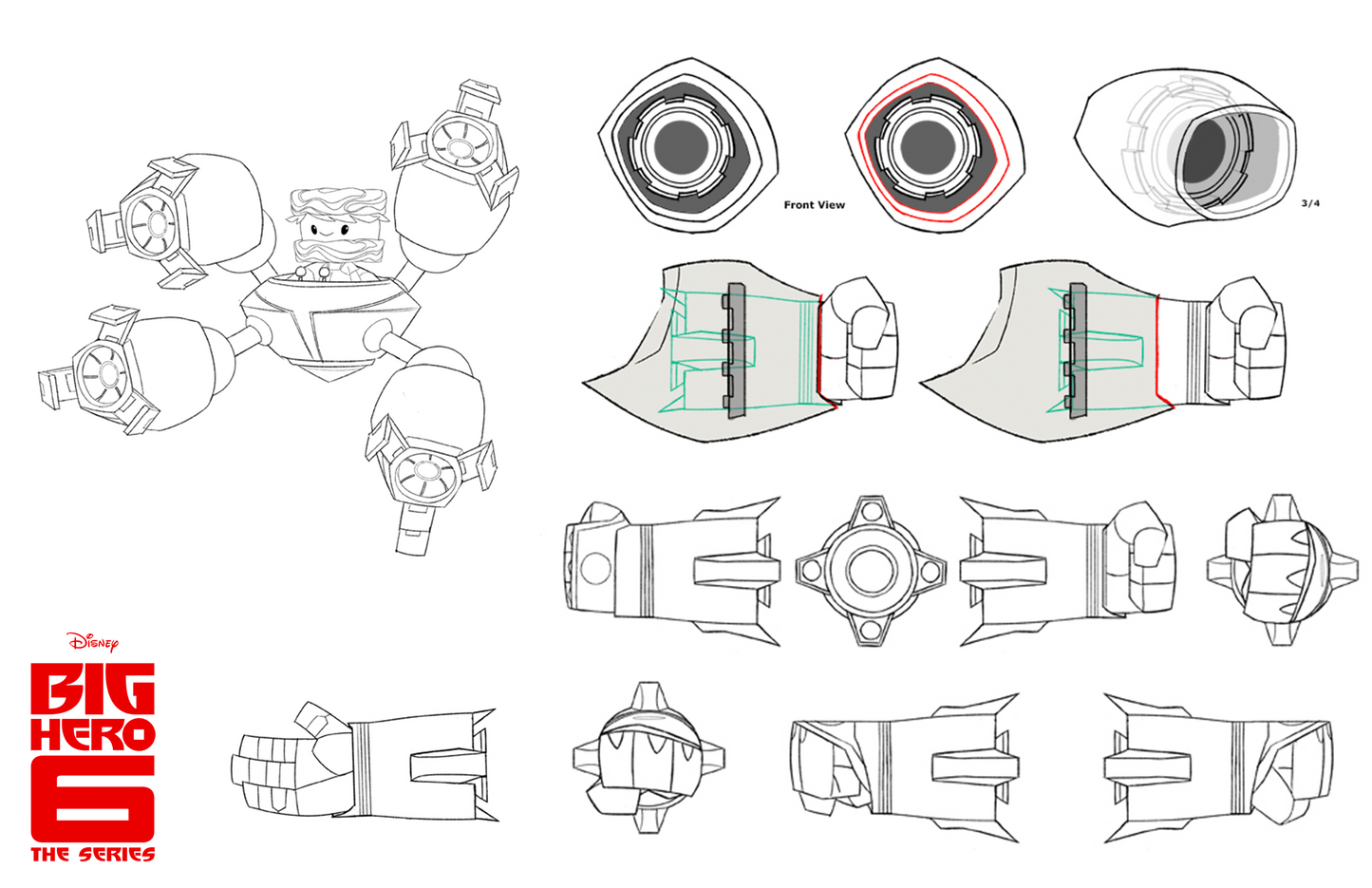 Front View

3/4

Disney
BIG
HERO
6
THE SERIES